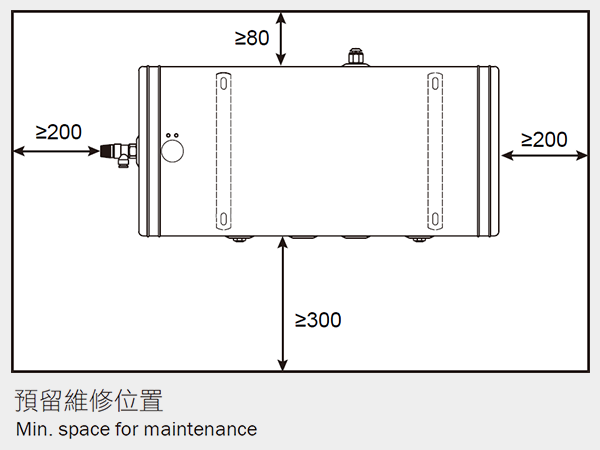 ≥80

≥200

≥200

≥300

預留維修位置
Min. space for maintenance