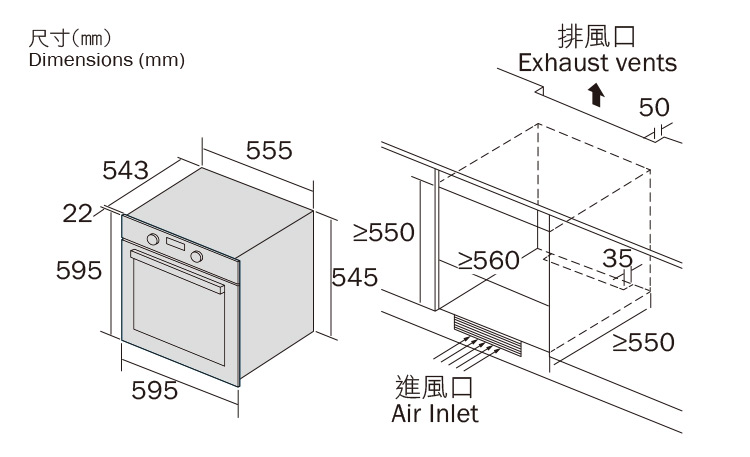 尺寸(mm)
Dimensions (mm)

543
555
22
595
545
595

排風口
Exhaust vents
50
≥550
≥560
35
≥550
進風口
Air Inlet