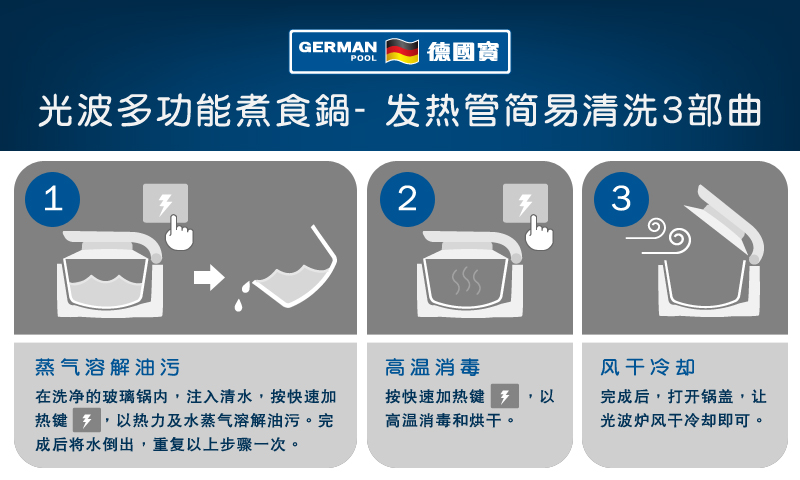 GERMAN POOL 德國寶

光波多功能煮食鍋- 发热管简易清洗3部曲

1

蒸气溶解油污

在洗净的玻璃锅内，注入清水，按快速加热键，以热力及水蒸气溶解油污。完成后将水倒出，重复以上步骤一次。

2

高温消毒

按快速加热键，以高温消毒和烘干。

3

风干冷却

完成后，打开锅盖，让光波炉风干冷却即可。