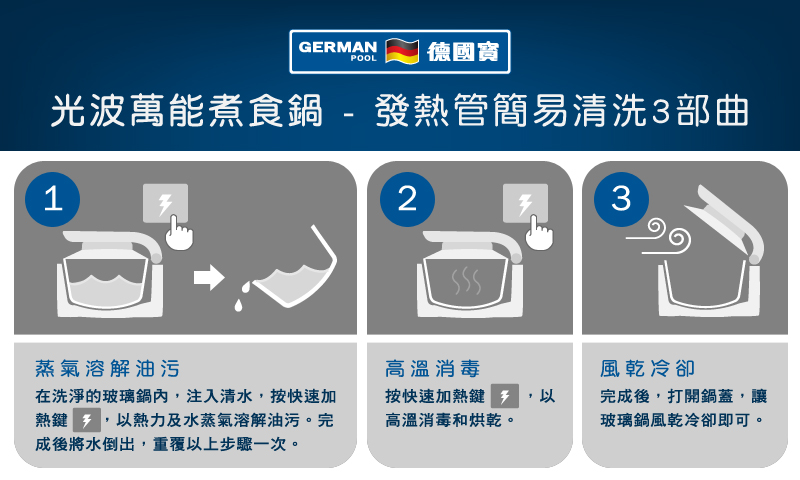 GERMAN POOL 德國寶

光波萬能煮食鍋 - 發熱管簡易清洗3部曲

1

蒸氣溶解油污

在洗淨的玻璃鍋內，注入清水，按快速加熱鍵，以熱力及水蒸氣溶解油污。完成後將水倒出，重覆以上步驟一次。

2

高溫消毒

按快速加熱鍵，以高溫消毒和烘乾。

3

風乾冷卻

完成後，打開鍋蓋，讓玻璃鍋風乾冷卻即可。